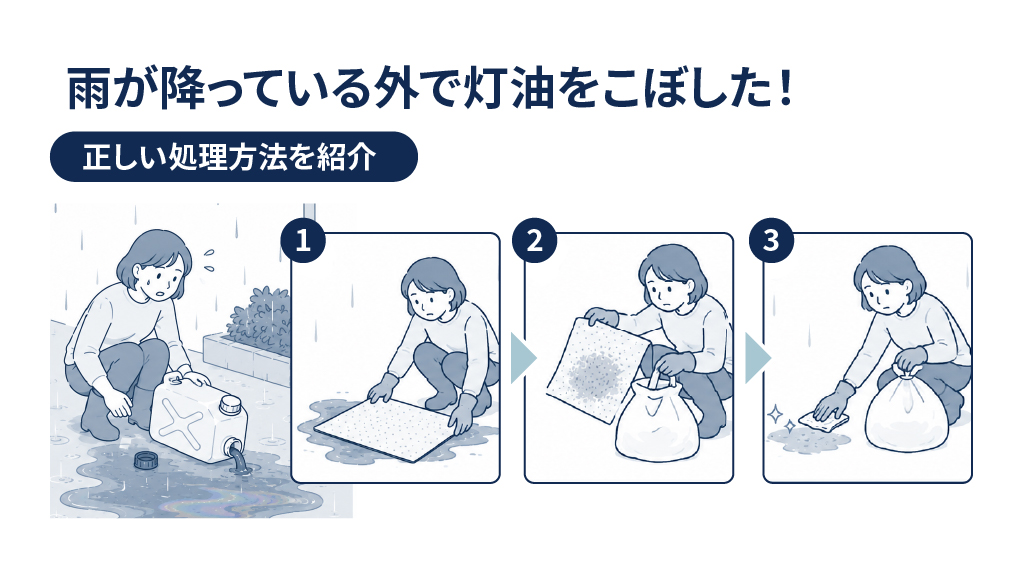 雨が降っている外で灯油をこぼした！

正しい処理方法を紹介

1

2

3