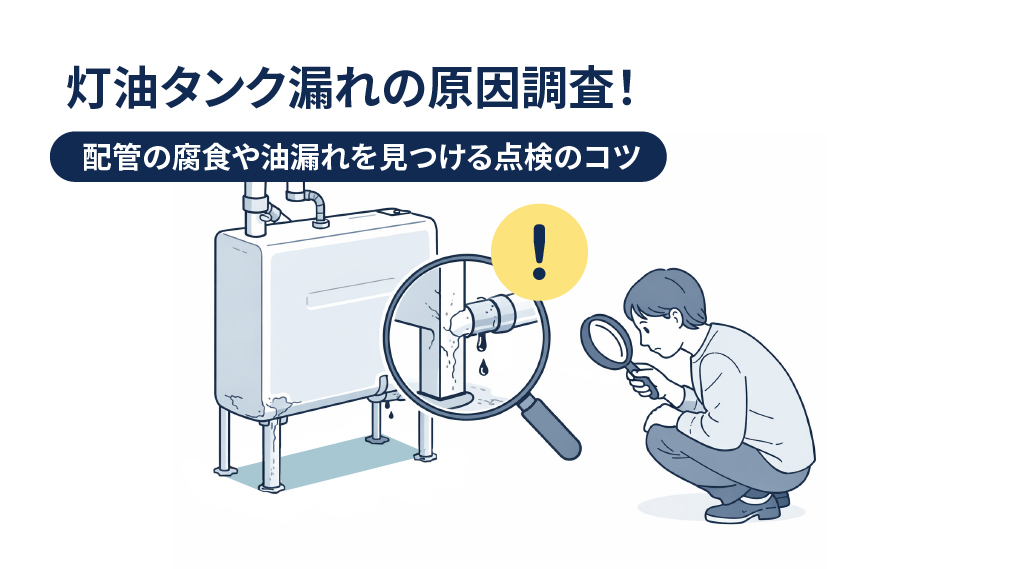 灯油タンク漏れの原因調査！

配管の腐食や油漏れを見つける点検のコツ

!