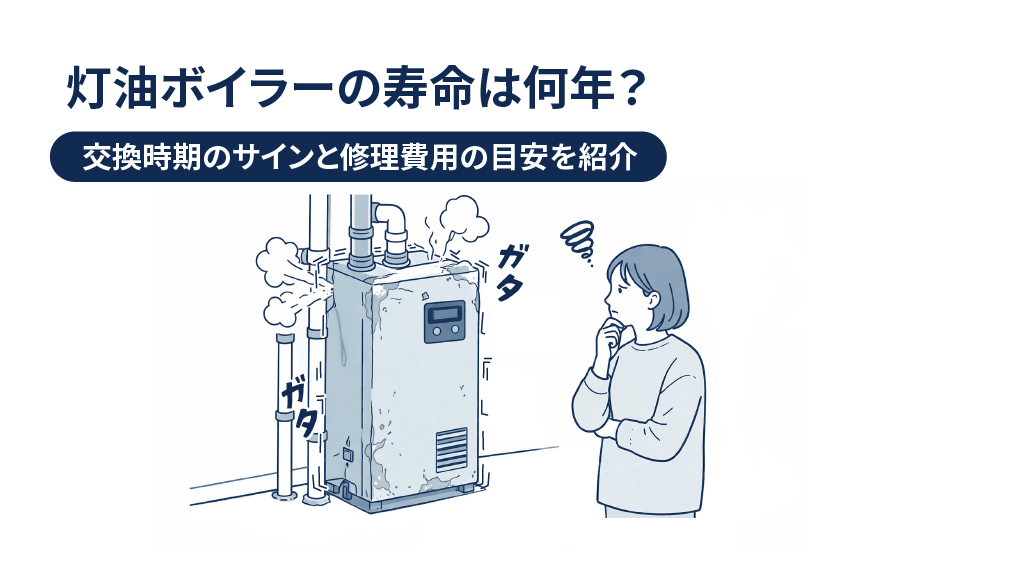 灯油ボイラーの寿命は何年？

交換時期のサインと修理費用の目安を紹介

ガタ

ガタ